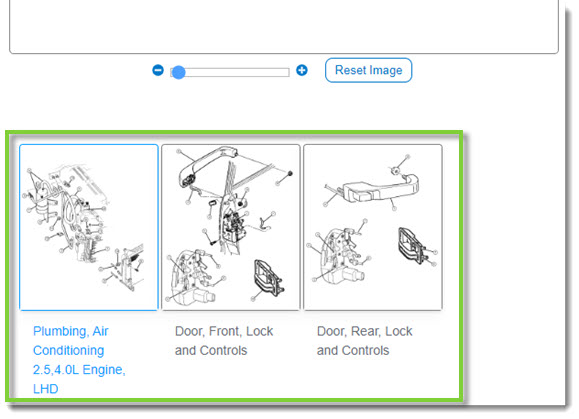 Reset Image

Plumbing, Air Conditioning 2.5,4.0L Engine, LHD

Door, Front, Lock and Controls

Door, Rear, Lock and Controls